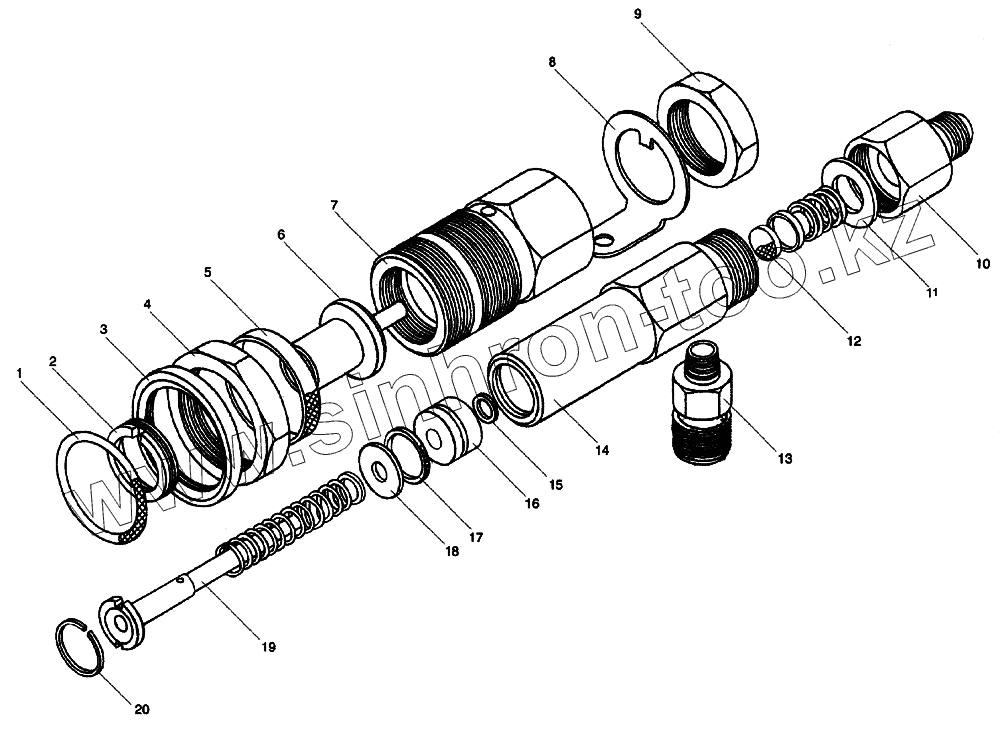 9
8
7
6
5
4
3
2
1
10
11
12
13
14
15
16
17
18
19
20
www.sinhron-too.kz